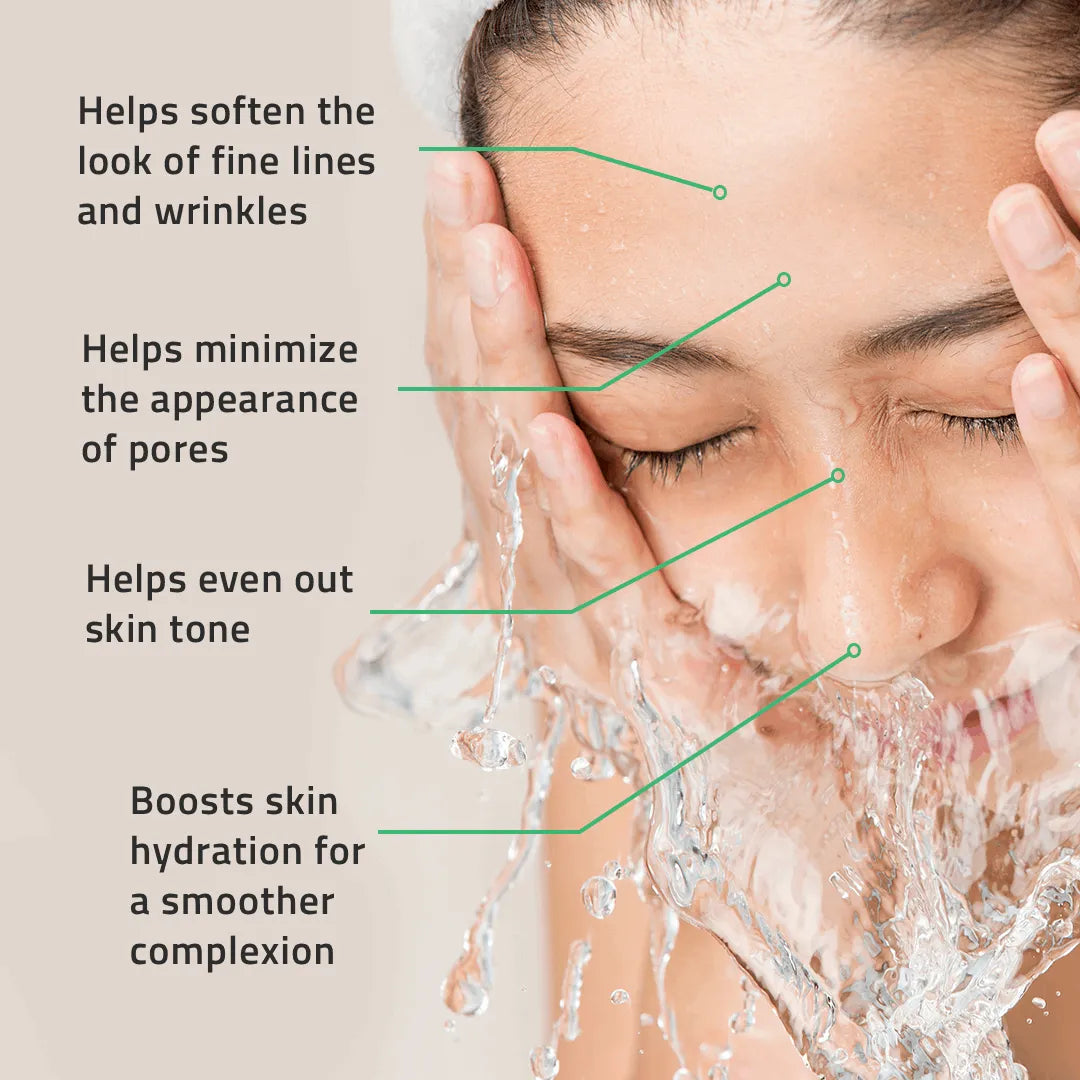 Helps soften the look of fine lines and wrinkles

Helps minimize the appearance of pores

Helps even out skin tone

Boosts skin hydration for a smoother complexion