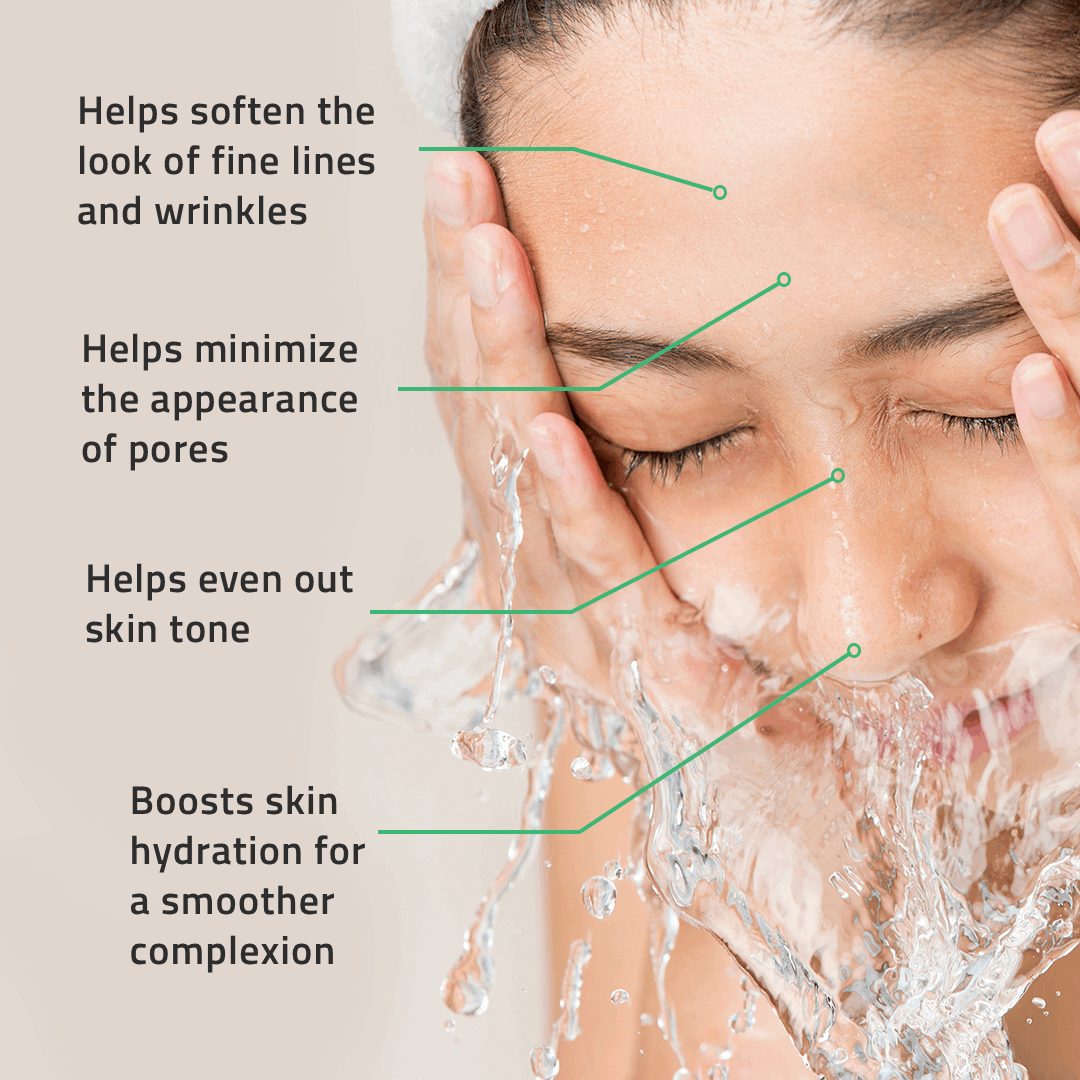 Helps soften the look of fine lines and wrinkles

Helps minimize the appearance of pores

Helps even out skin tone

Boosts skin hydration for a smoother complexion